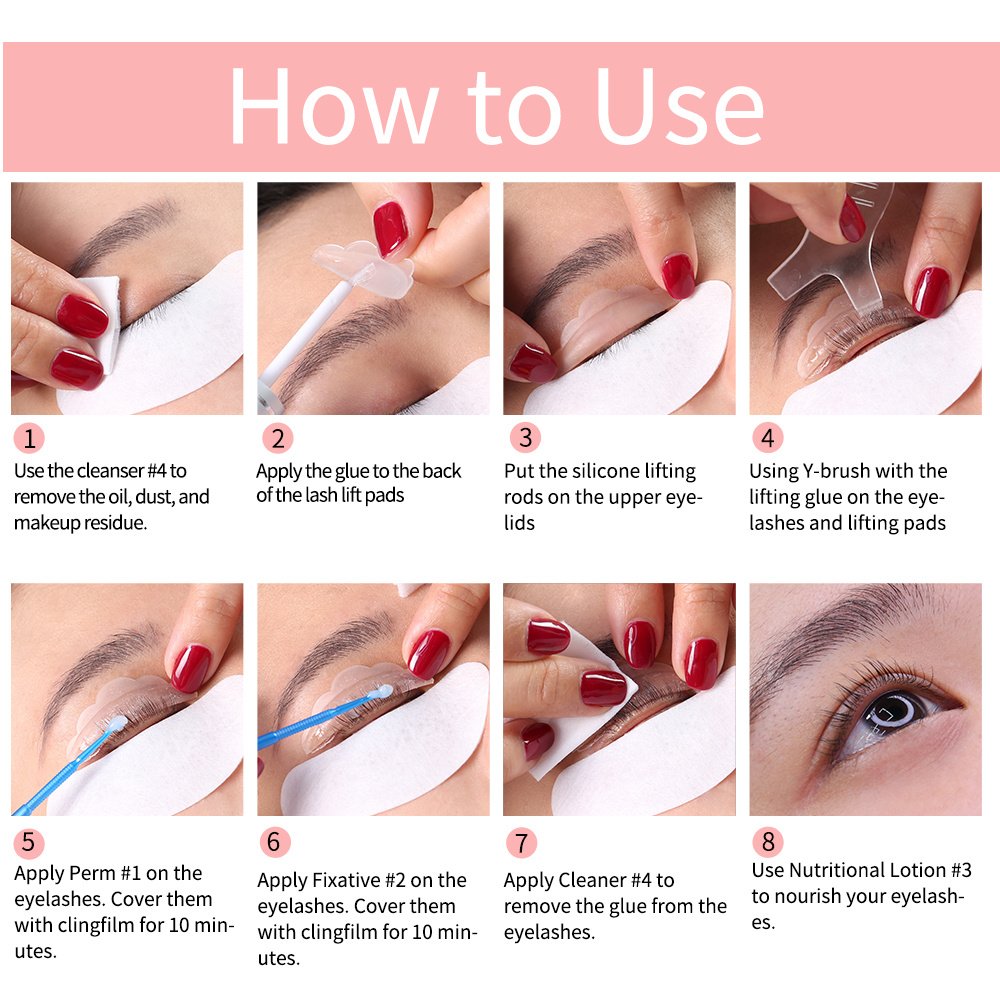 How to Use

1
Use the cleanser #4 to remove the oil, dust, and makeup residue.

2
Apply the glue to the back of the lash lift pads

3
Put the silicone lifting rods on the upper eyelids

4
Using Y-brush with the lifting glue on the eyelashes and lifting pads

5
Apply Perm #1 on the eyelashes. Cover them with clingfilm for 10 minutes.

6
Apply Fixative #2 on the eyelashes. Cover them with clingfilm for 10 minutes.

7
Apply Cleaner #4 to remove the glue from the eyelashes.

8
Use Nutritional Lotion #3 to nourish your eyelashes.